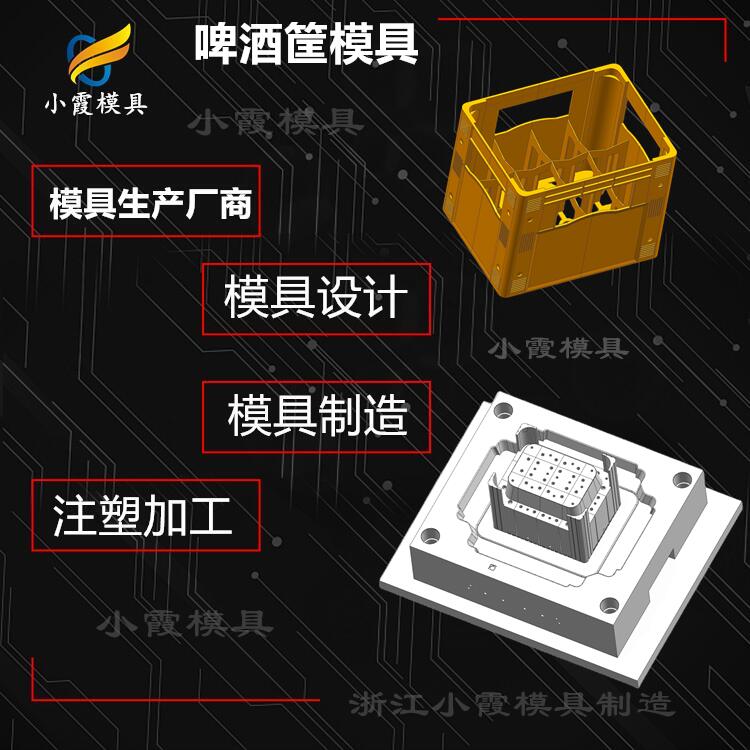 小霞模具

啤酒筐模具

小霞模具

模具生产厂商

模具设计

小霞模具

模具制造

注塑加工

小霞模具

浙江小霞模具制造